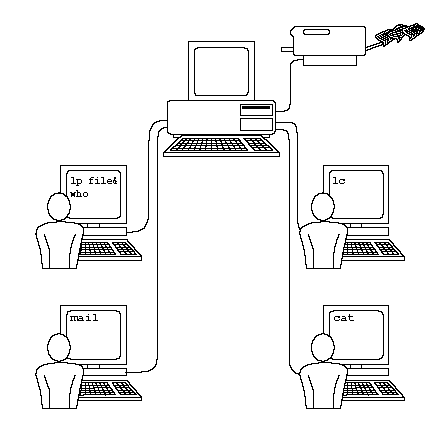 lp file&
who

lc

mail

cat